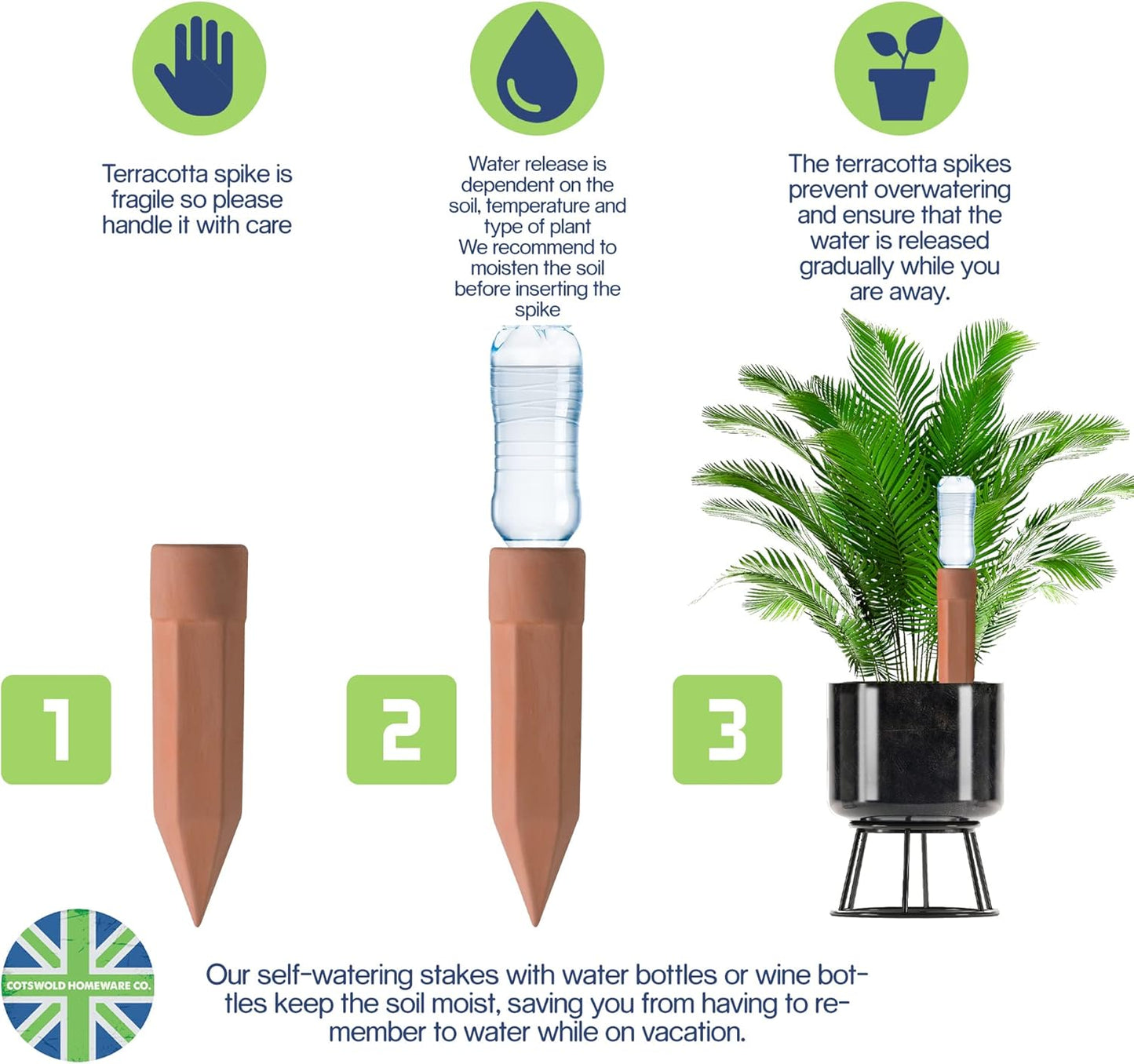 Terracotta spike is fragile so please handle it with care

Water release is dependent on the soil, temperature and type of plant
We recommend to moisten the soil before inserting the spike

The terracotta spikes prevent overwatering and ensure that the water is released gradually while you are away.

1

2

3

COTSWOLD HOMEWARE CO.

Our self-watering stakes with water bottles or wine bottles keep the soil moist, saving you from having to remember to water while on vacation.