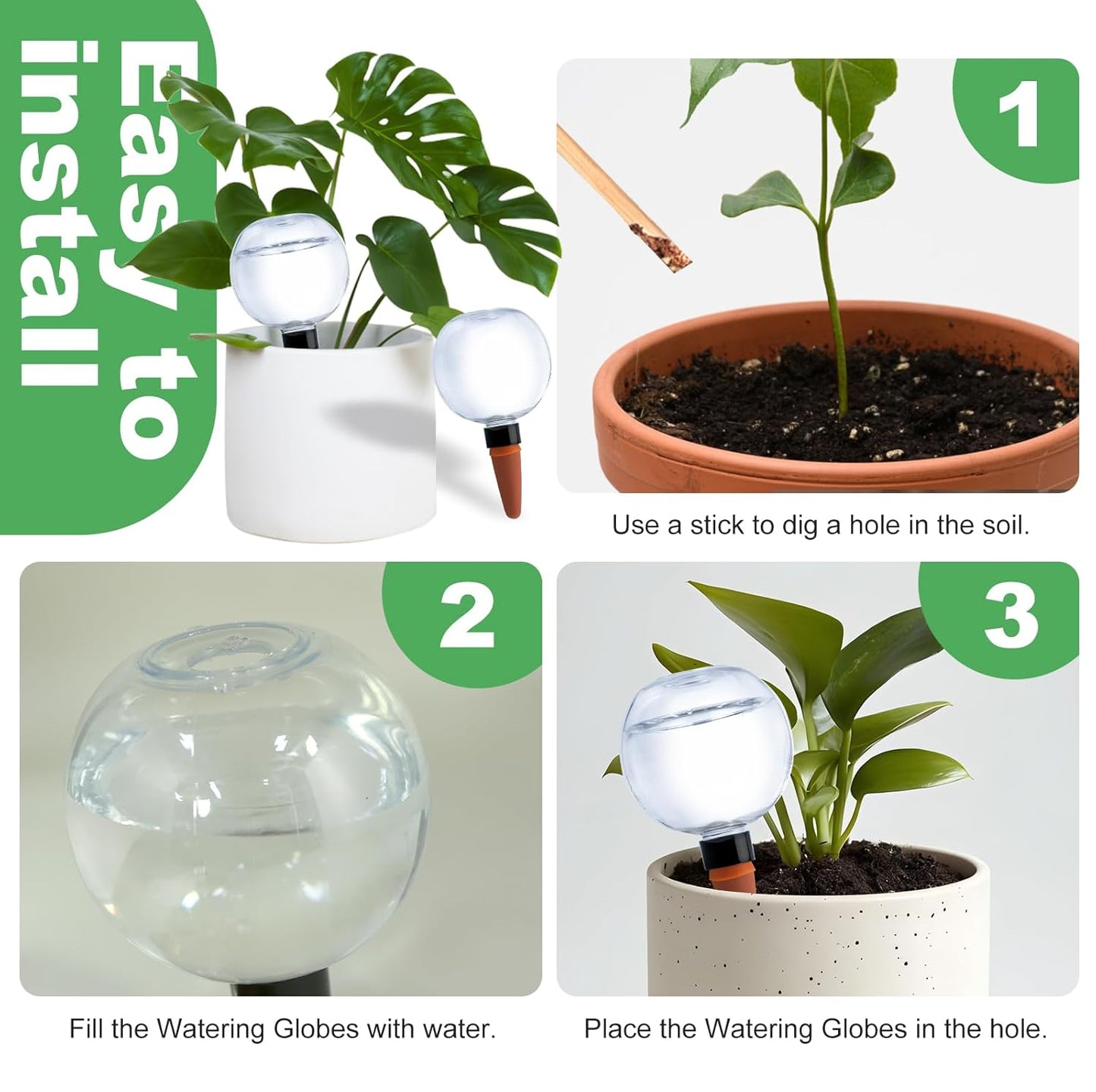 Easy to install

1

Use a stick to dig a hole in the soil.

2

Fill the Watering Globes with water.

3

Place the Watering Globes in the hole.