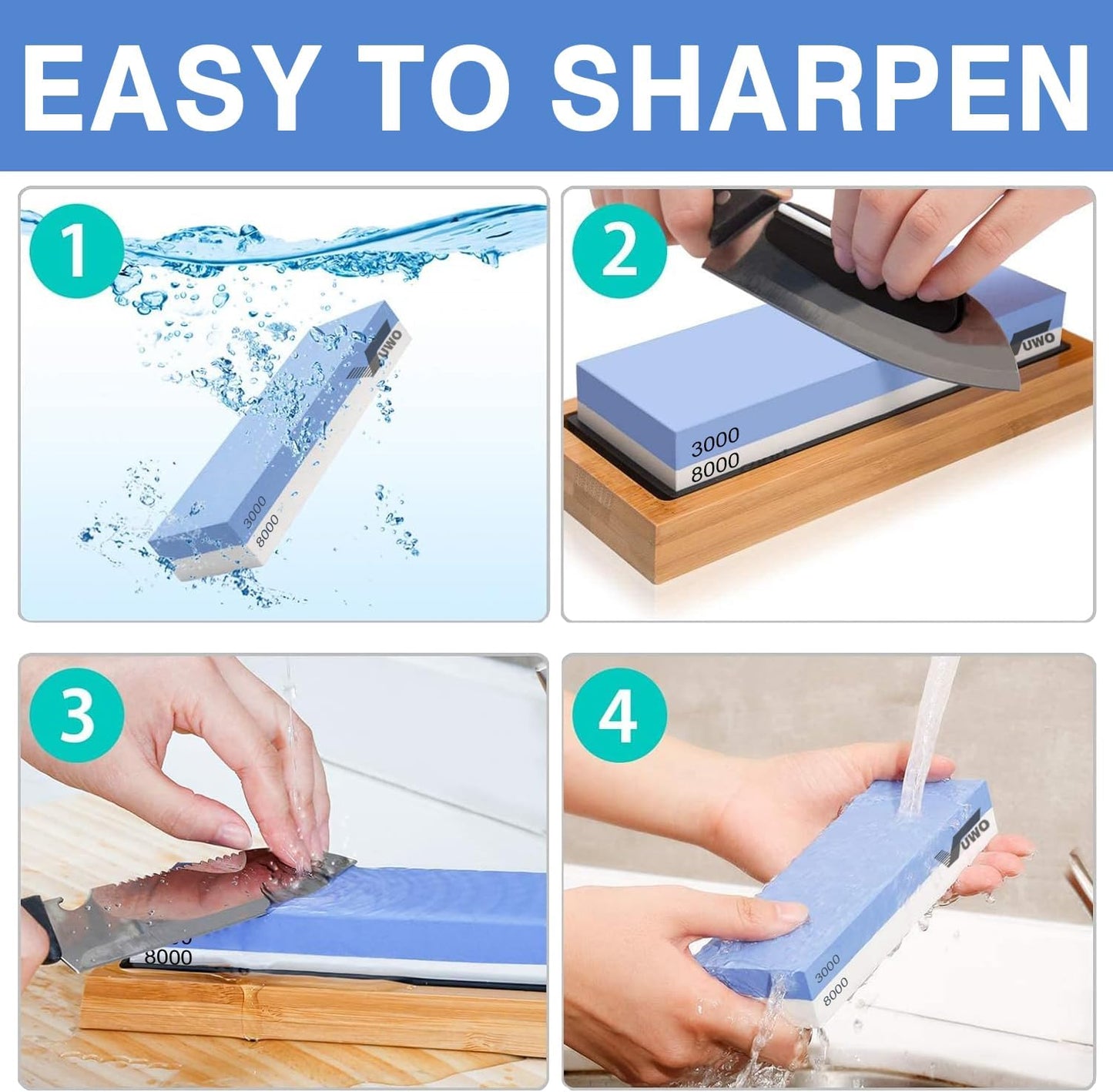 EASY TO SHARPEN

1

UWO

3000
8000

2

UWO

3000
8000

3

8000

4

UWO

3000
8000