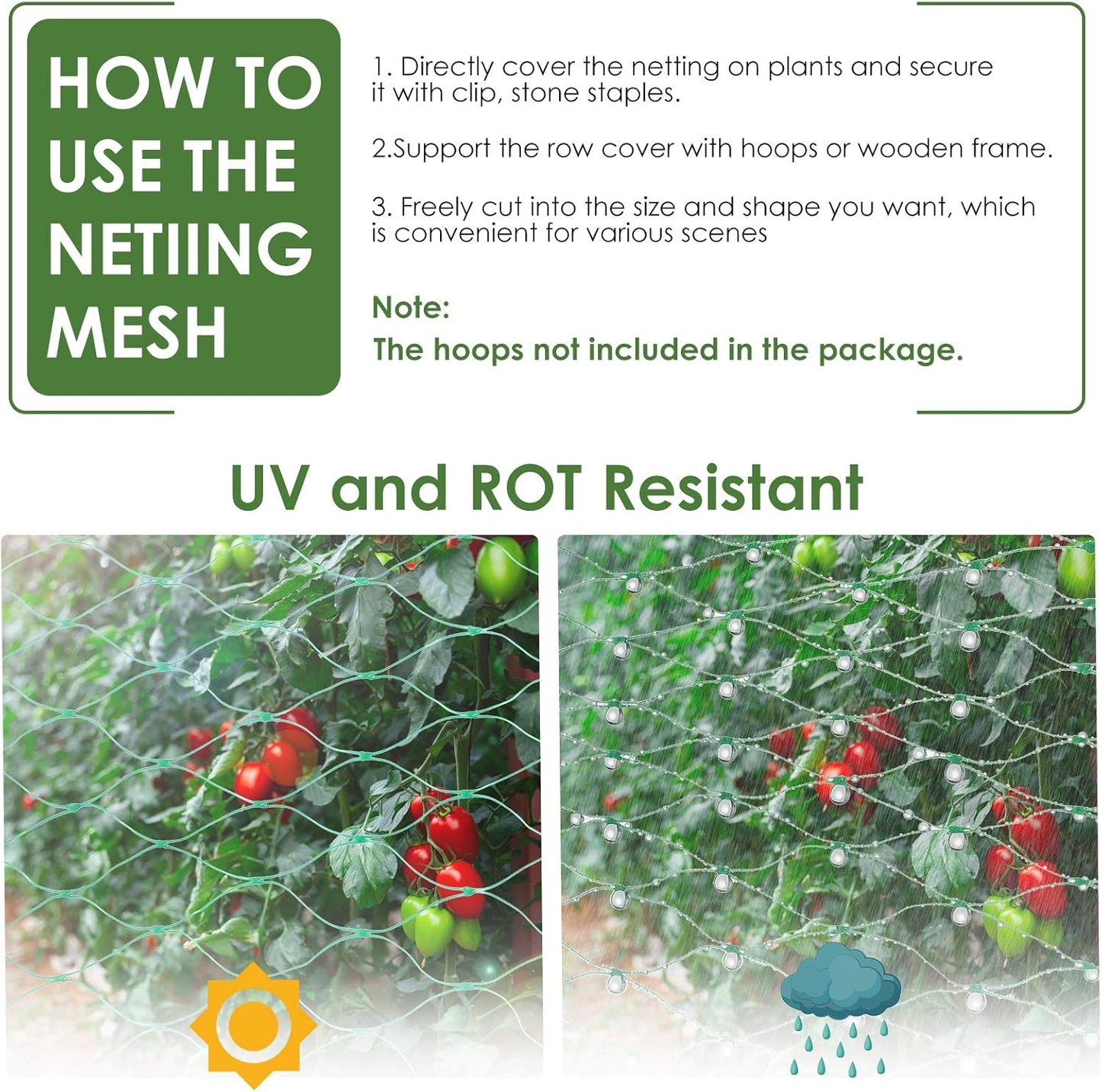 HOW TO USE THE NETIING MESH

1. Directly cover the netting on plants and secure it with clip, stone staples.

2.Support the row cover with hoops or wooden frame.

3. Freely cut into the size and shape you want, which is convenient for various scenes

Note:
The hoops not included in the package.

UV and ROT Resistant